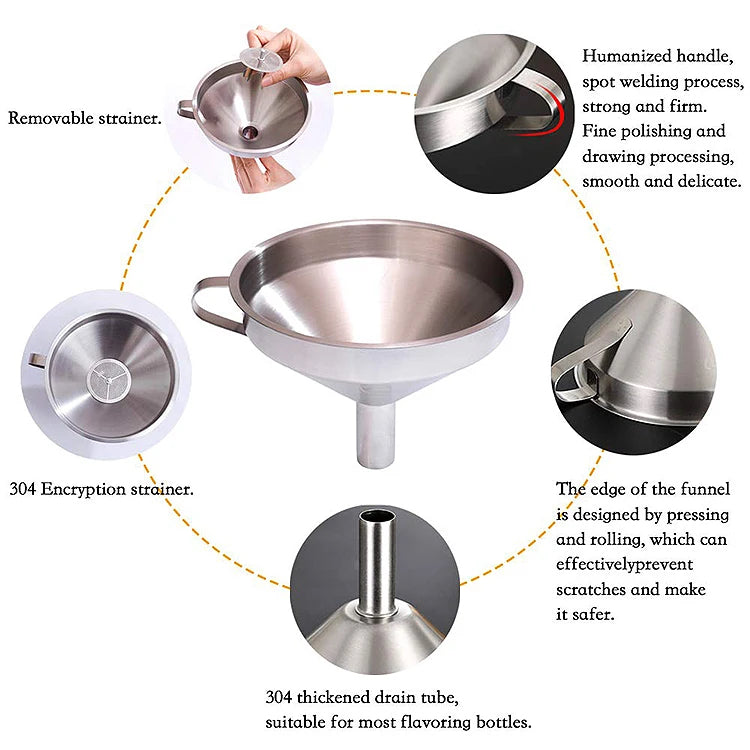 Removable strainer.

Humanized handle, spot welding process, strong and firm. Fine polishing and drawing processing, smooth and delicate.

304 Encryption strainer.

The edge of the funnel is designed by pressing and rolling, which can effectivelyprevent scratches and make it safer.

304 thickened drain tube, suitable for most flavoring bottles.