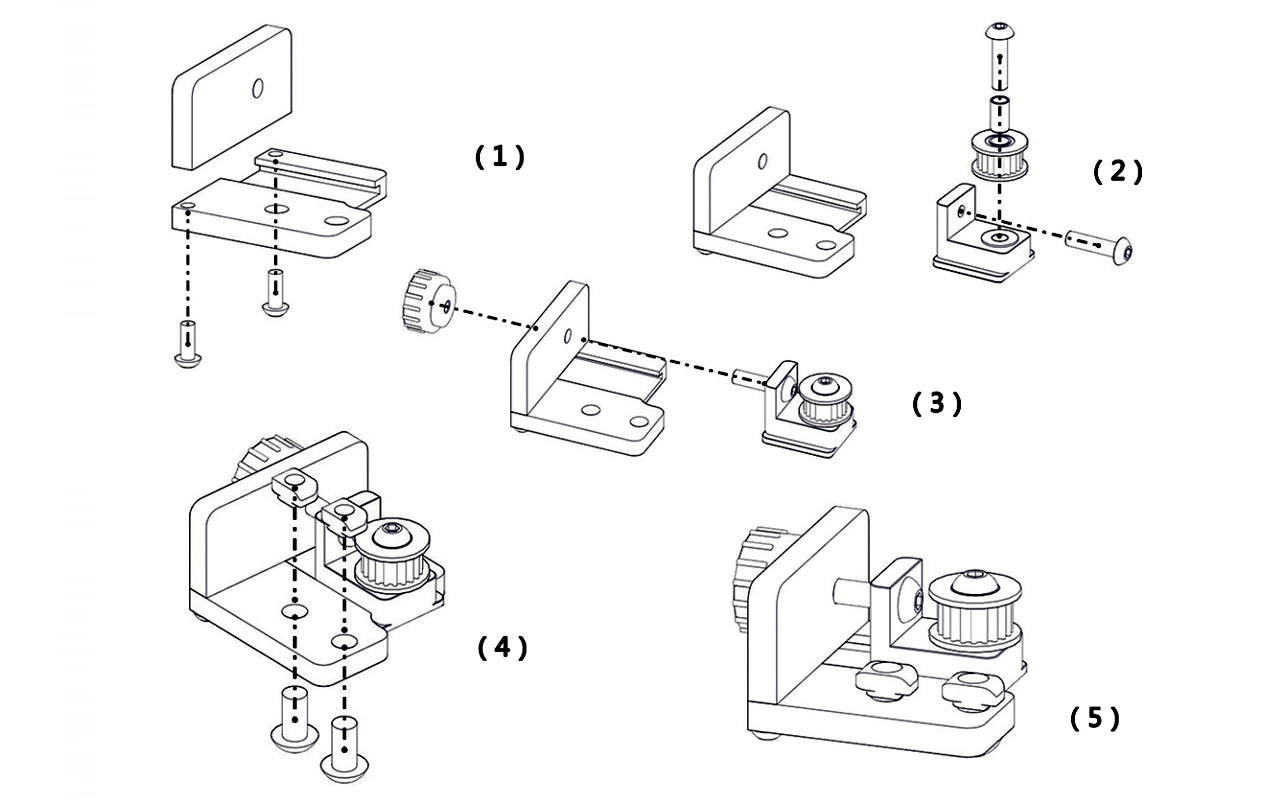 (1)

(2)

(3)

(4)

(5)